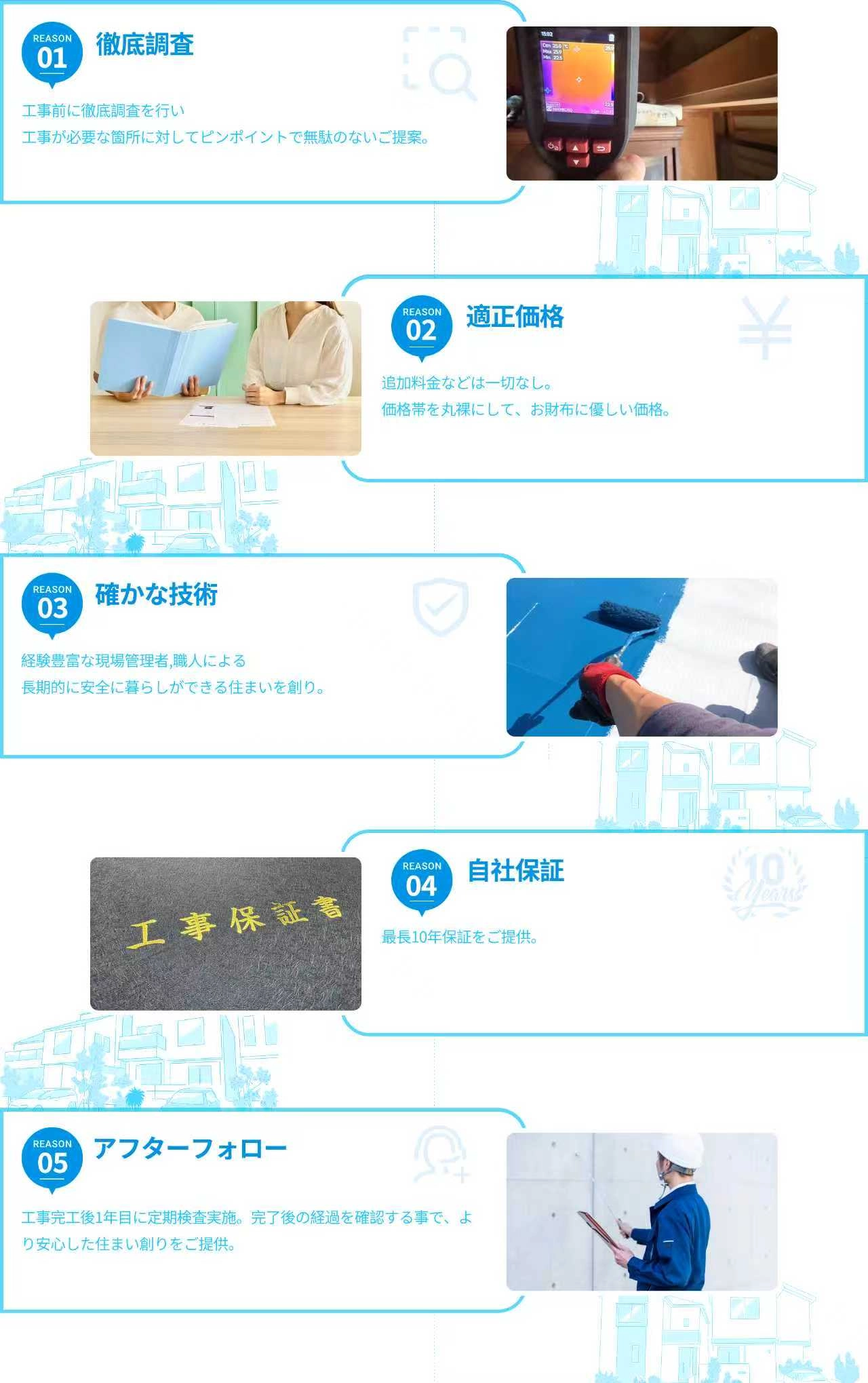 REASON
01
徹底調査

工事前に徹底調査を行い
工事が必要な箇所に対してピンポイントで無駄のないご提案。

REASON
02
適正価格

追加料金などは一切なし。
価格帯を丸裸にして、お財布に優しい価格。

REASON
03
確かな技術

経験豊富な現場管理者,職人による
長期的に安全に暮らしができる住まいを創り。

工事保証書

REASON
04
自社保証

10 Years

最長10年保証をご提供。

REASON
05
アフターフォロー

工事完工後1年目に定期検査実施。完了後の経過を確認する事で、より安心した住まい創りをご提供。